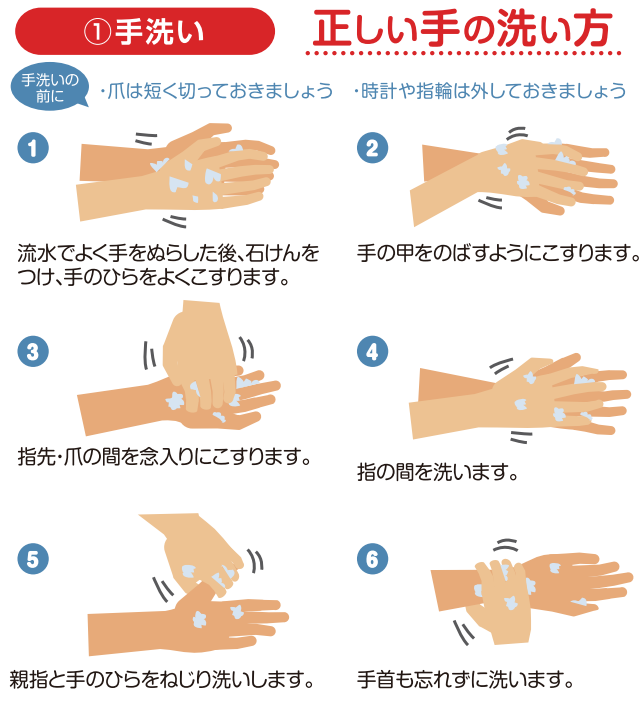 ①手洗い

正しい手の洗い方

手洗いの前に

・爪は短く切っておきましょう

・時計や指輪は外しておきましょう

1

流水でよく手をぬらした後、石けんをつけ、手のひらをよくこすります。

2

手の甲をのばすようにこすります。

3

指先・爪の間を念入りにこすります。

4

指の間を洗います。

5

親指と手のひらをねじり洗いします。

6

手首も忘れずに洗います。